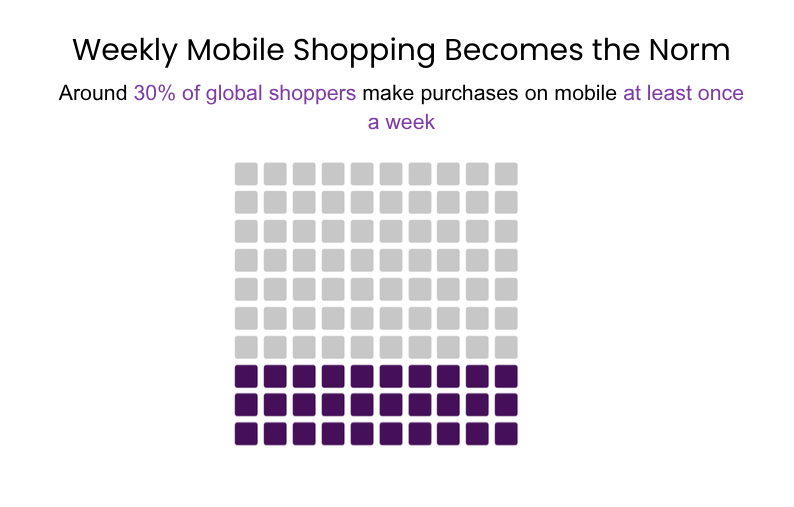 Weekly Mobile Shopping Becomes the Norm

Around 30% of global shoppers make purchases on mobile at least once a week