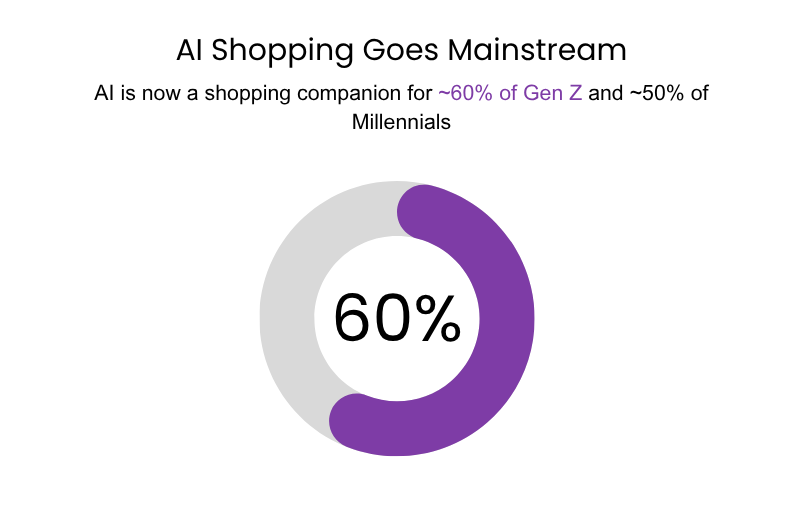 AI Shopping Goes Mainstream

AI is now a shopping companion for ~60% of Gen Z and ~50% of Millennials

60%