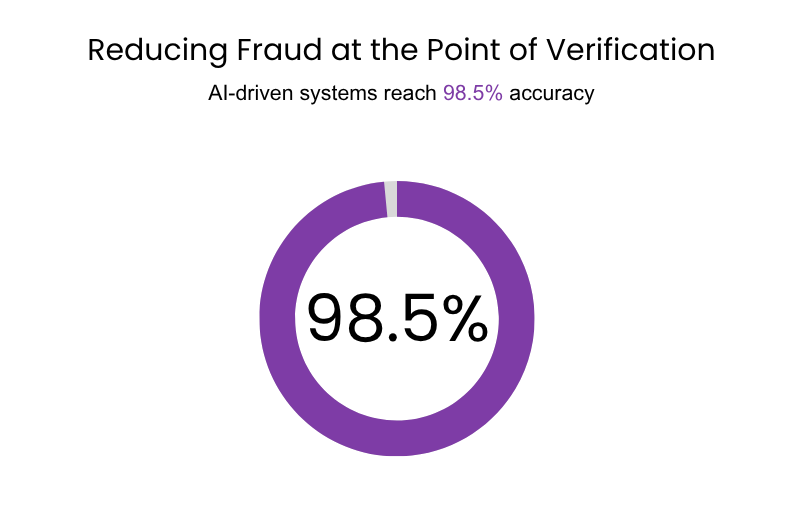 Reducing Fraud at the Point of Verification

AI-driven systems reach 98.5% accuracy

98.5%