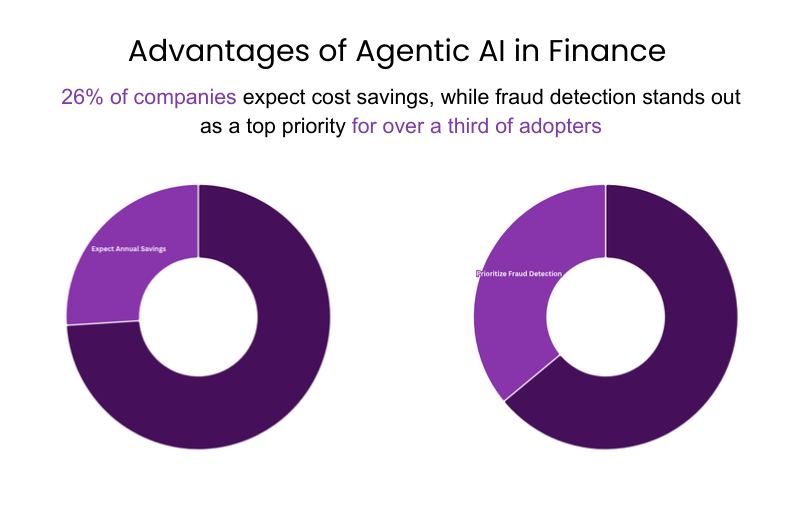 Advantages of Agentic AI in Finance

26% of companies expect cost savings, while fraud detection stands out as a top priority for over a third of adopters

Expect Annual Savings

Prioritize Fraud Detection