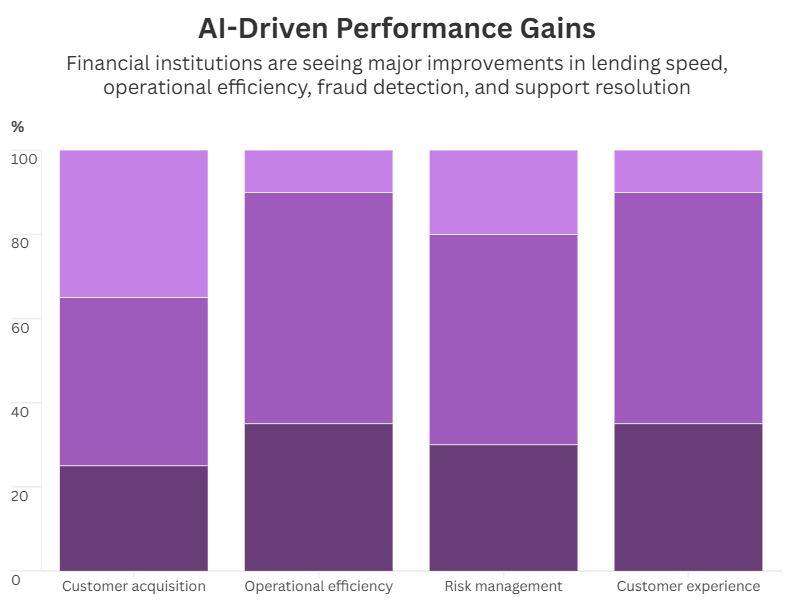 AI-Driven Performance Gains

Financial institutions are seeing major improvements in lending speed, operational efficiency, fraud detection, and support resolution

%

100
80
60
40
20
0

Customer acquisition
Operational efficiency
Risk management
Customer experience